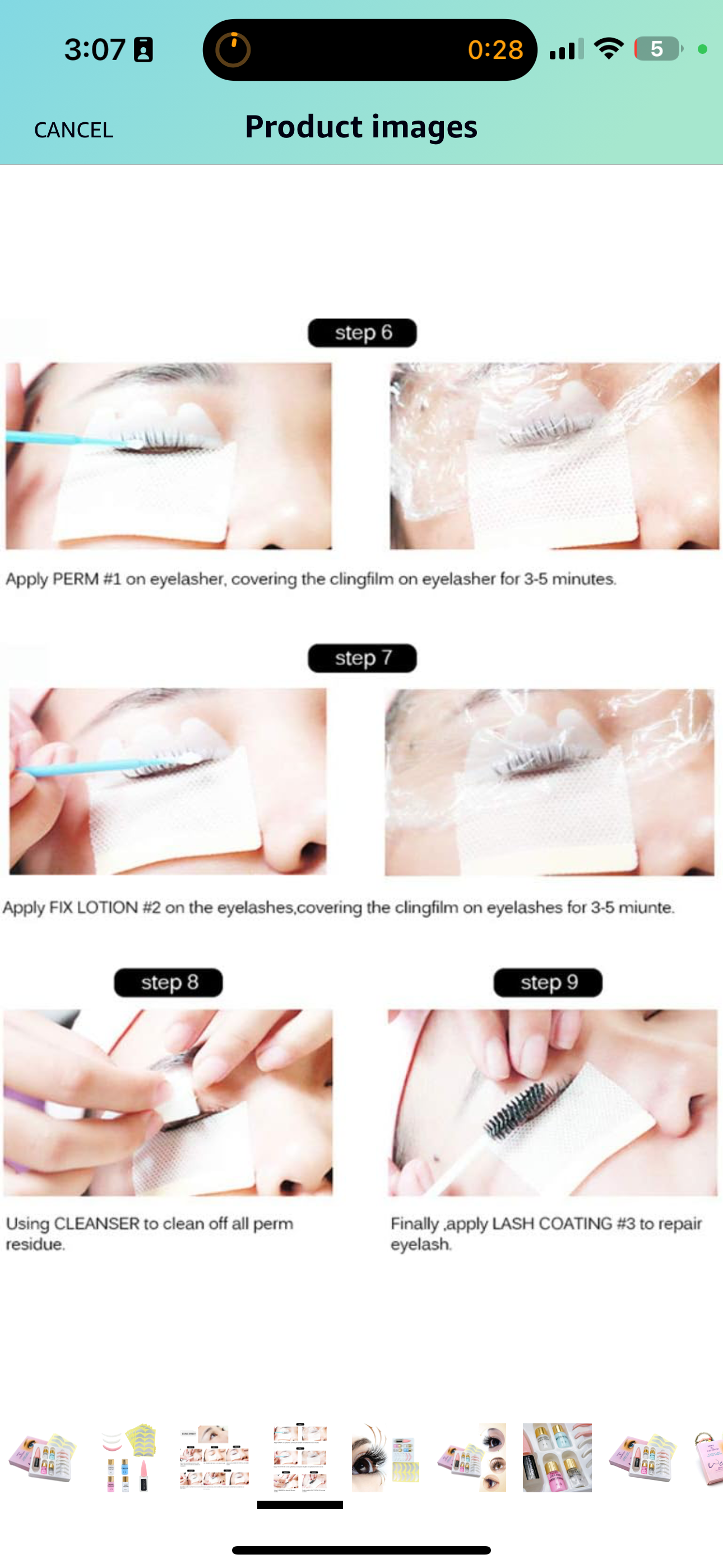 3:07

0:28

5

CANCEL

Product images

step 6

Apply PERM #1 on eyelasher, covering the clingfilm on eyelasher for 3-5 minutes.

step 7

Apply FIX LOTION #2 on the eyelashes,covering the clingfilm on eyelashes for 3-5 miunte.

step 8

Using CLEANSER to clean off all perm residue.

step 9

Finally ,apply LASH COATING #3 to repair eyelash.